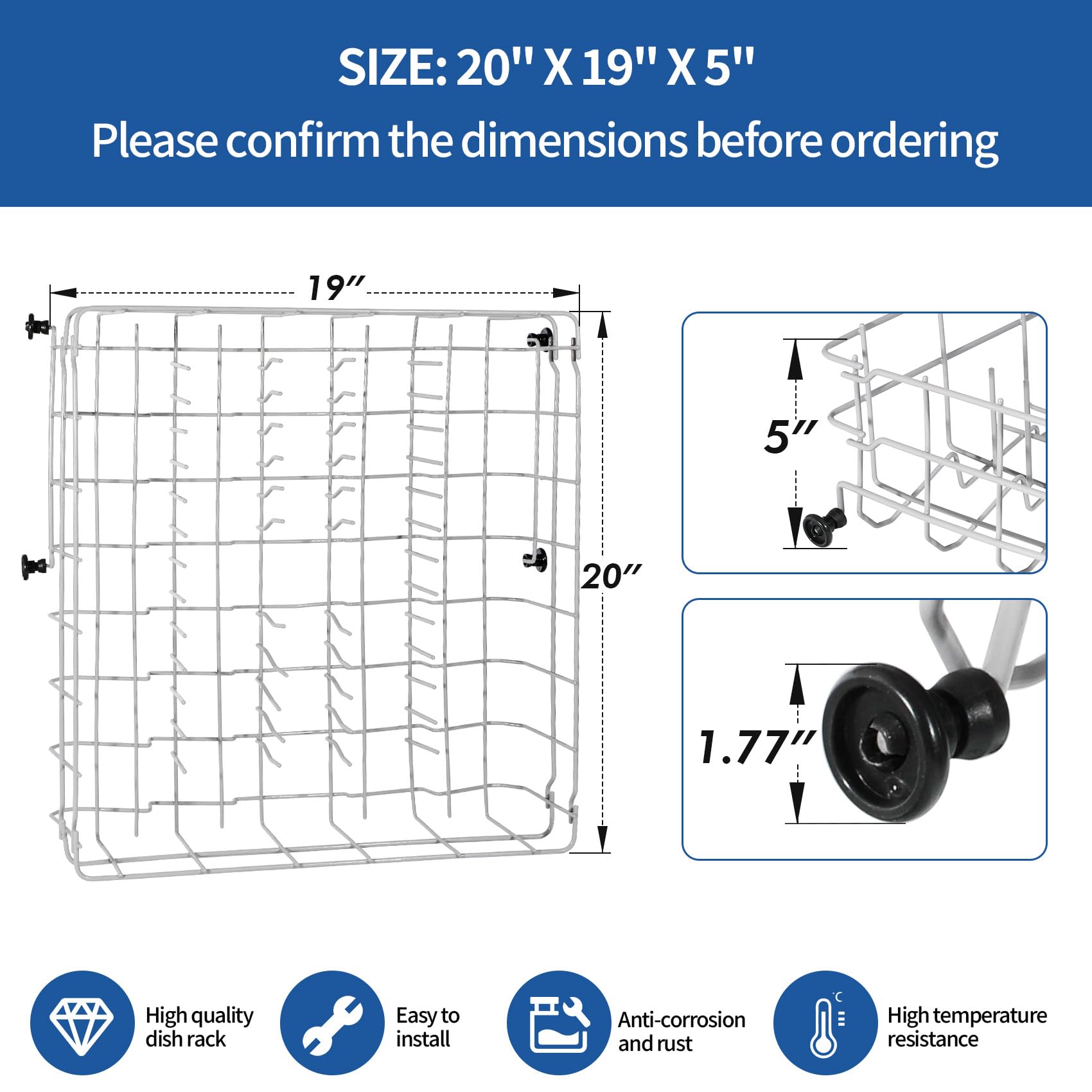 SIZE: 20'' X 19'' X 5''

Please confirm the dimensions before ordering

19″

20″

5″

1.77″

High quality dish rack

Easy to install

Anti-corrosion and rust

°C

High temperature resistance