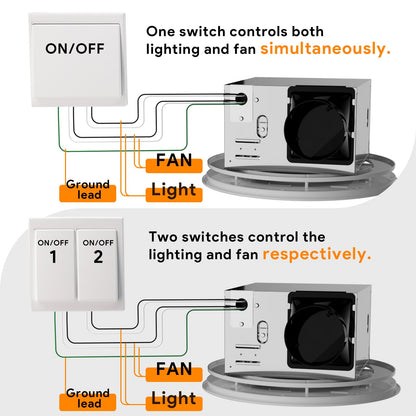 ON/OFF

One switch controls both lighting and fan simultaneously.

FAN

Ground lead

Light

ON/OFF
1

ON/OFF
2

Two switches control the lighting and fan respectively.

FAN

Ground lead

Light