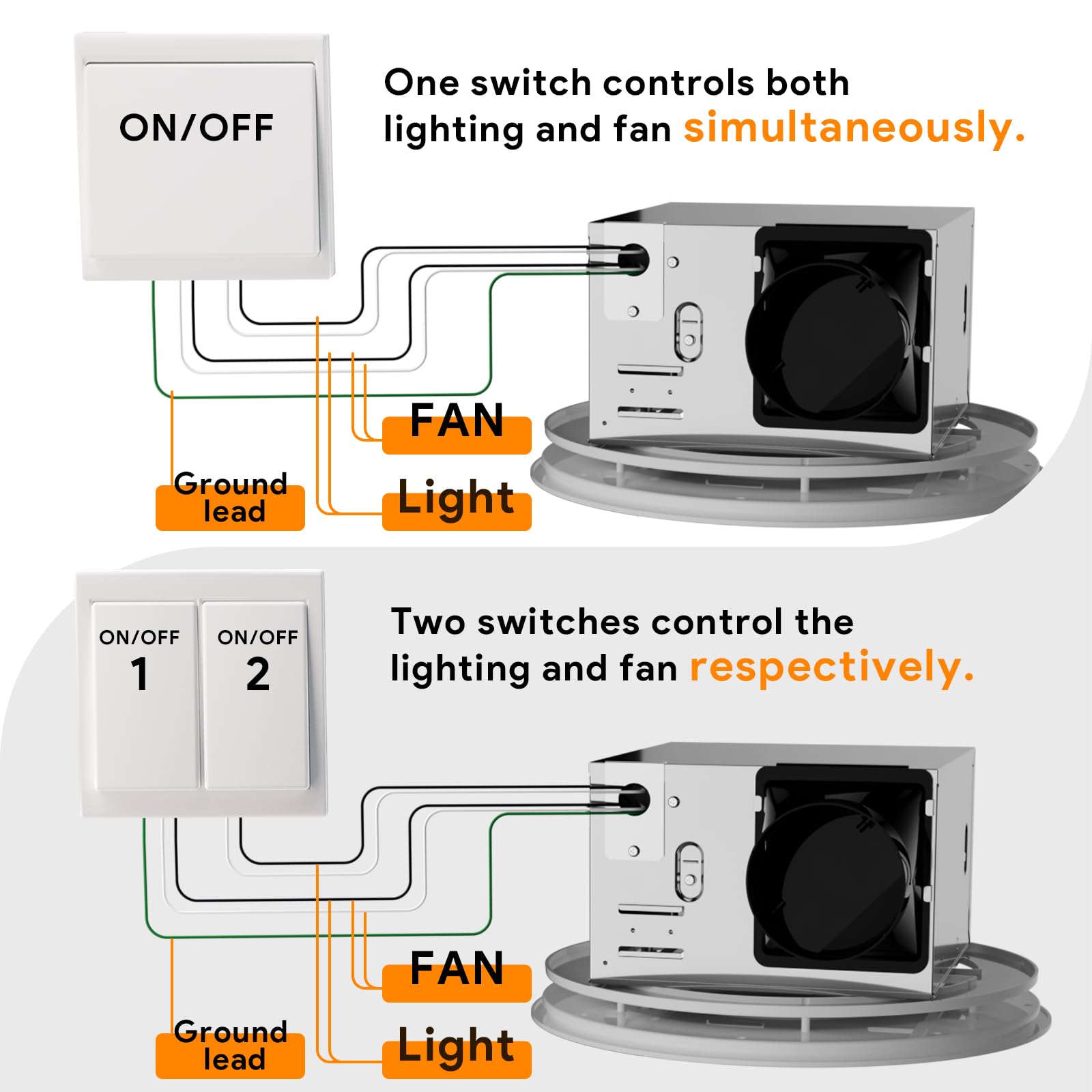 ON/OFF

One switch controls both lighting and fan simultaneously.

FAN

Ground lead

Light

ON/OFF 1

ON/OFF 2

Two switches control the lighting and fan respectively.

FAN

Ground lead

Light