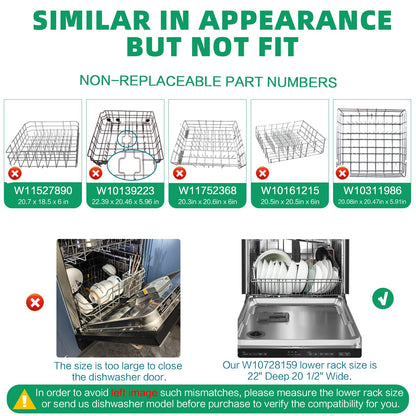 SIMILAR IN APPEARANCE BUT NOT FIT

NON-REPLACEABLE PART NUMBERS

W11527890
20.7 x 18.5 x 6 in

W10139223
22.39 x 20.46 x 5.96 in

W11752368
20.3in x 20.6in x 6in

W10161215
20.5in x 20.5in x 6in

W10311986
20.08in x 20.47in x 5.91in

The size is too large to close the dishwasher door.

Our W10728159 lower rack size is 22" Deep 20 1/2" Wide.

In order to avoid left image such mismatches, please measure the lower rack size or send us dishwasher model before purchase to verify the compatibility for you.