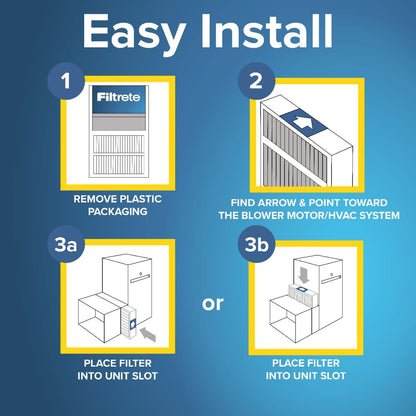 Easy Install

1

Filtrete

REMOVE PLASTIC PACKAGING

2

FIND ARROW & POINT TOWARD THE BLOWER MOTOR/HVAC SYSTEM

3a

PLACE FILTER INTO UNIT SLOT

or

3b

PLACE FILTER INTO UNIT SLOT