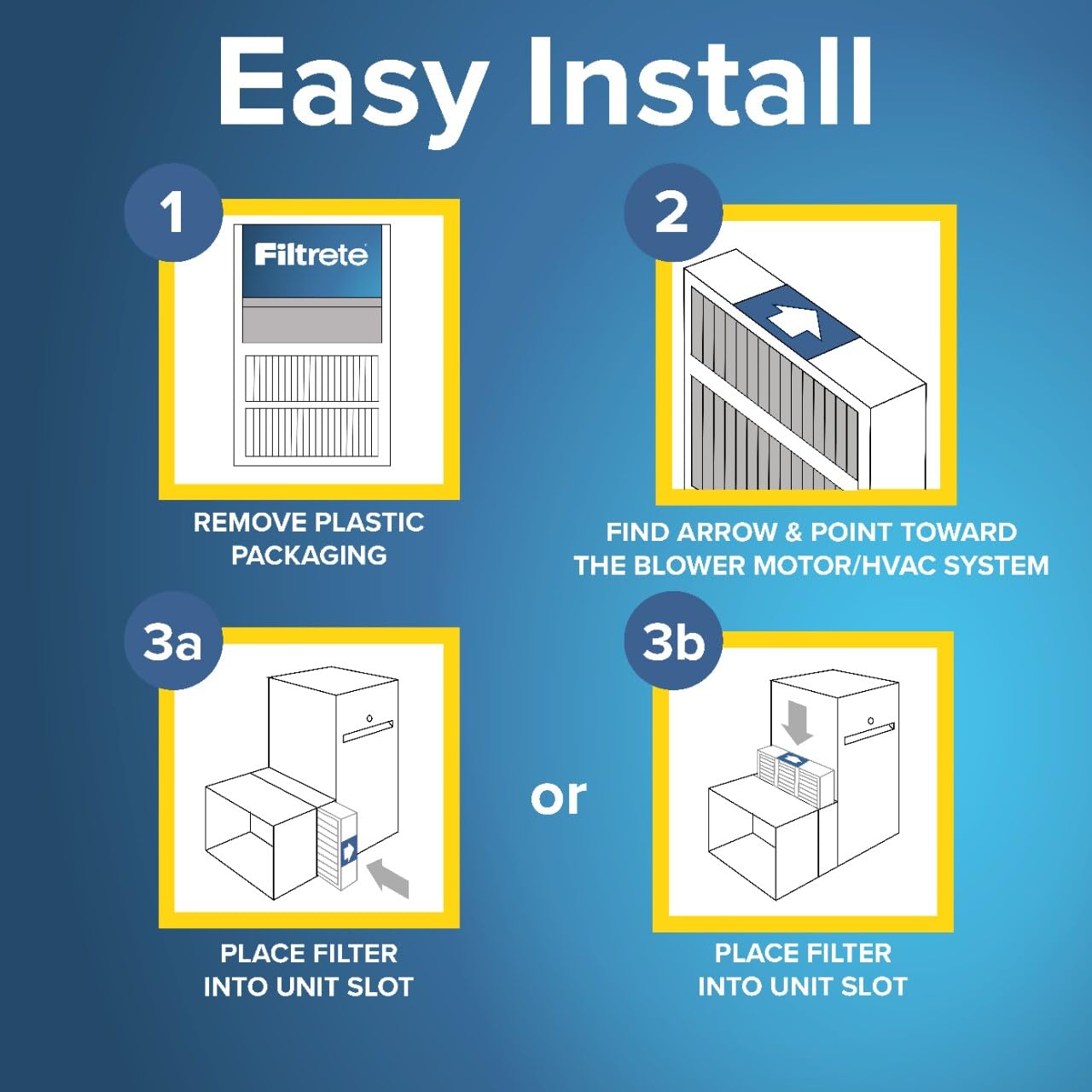 Easy Install

1

Filtrete

REMOVE PLASTIC PACKAGING

2

FIND ARROW & POINT TOWARD THE BLOWER MOTOR/HVAC SYSTEM

3a

PLACE FILTER INTO UNIT SLOT

or

3b

PLACE FILTER INTO UNIT SLOT