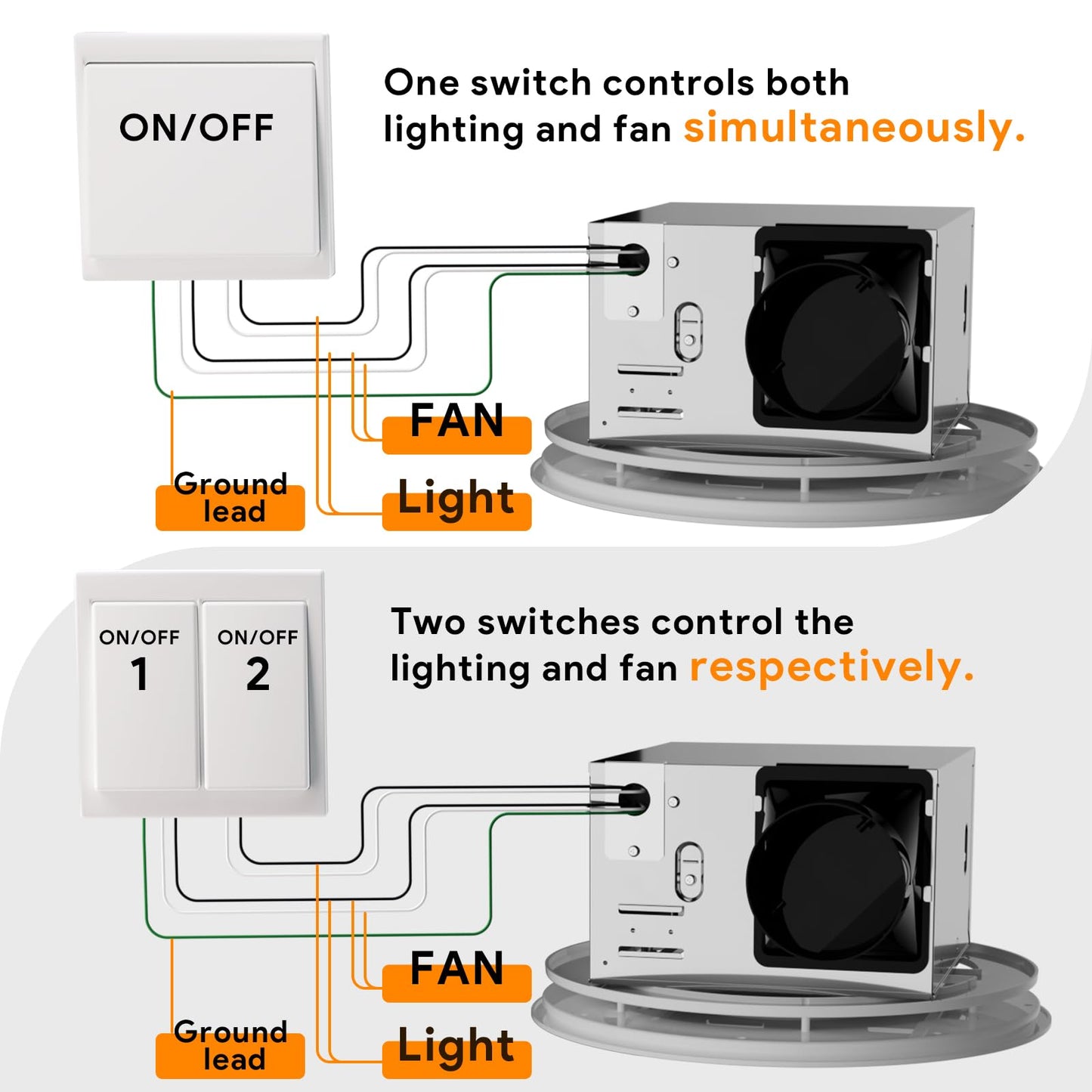 ON/OFF

One switch controls both lighting and fan simultaneously.

FAN

Ground lead

Light

ON/OFF 1

ON/OFF 2

Two switches control the lighting and fan respectively.

FAN

Ground lead

Light